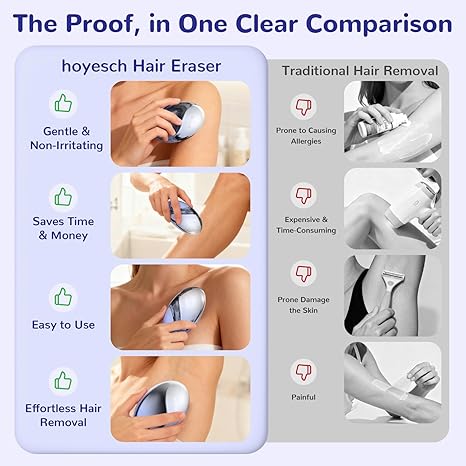 The Proof, in One Clear Comparison

hoyesch Hair Eraser

Gentle & Non-Irritating

Saves Time & Money

Easy to Use

Effortless Hair Removal

Traditional Hair Removal

Prone to Causing Allergies

Expensive & Time-Consuming

Prone Damage the Skin

Painful